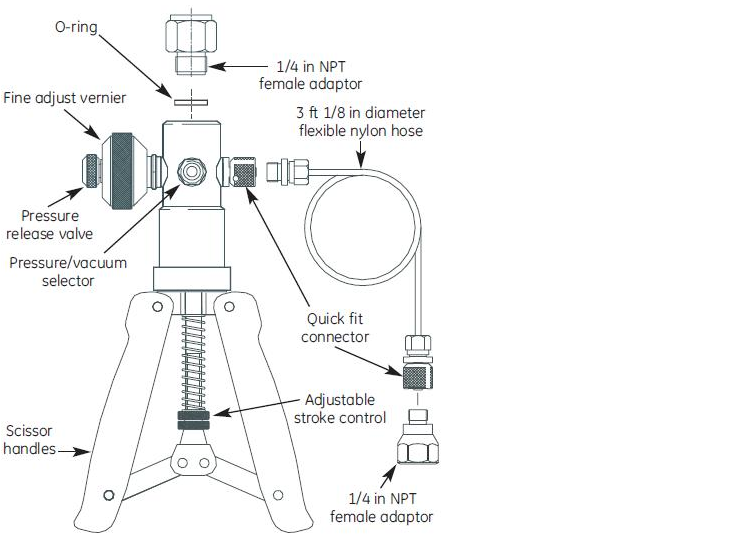 O-ring

1/4 in NPT female adaptor

Fine adjust vernier

3 ft 1/8 in diameter flexible nylon hose

Pressure release valve

Pressure/vacuum selector

Quick fit connector

Adjustable stroke control

Scissor handles

1/4 in NPT female adaptor